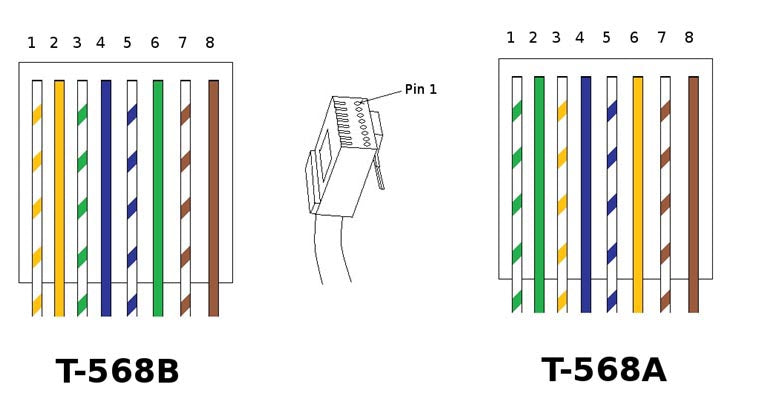 1 2 3 4 5 6 7 8

T-568B

Pin 1

1 2 3 4 5 6 7 8

T-568A