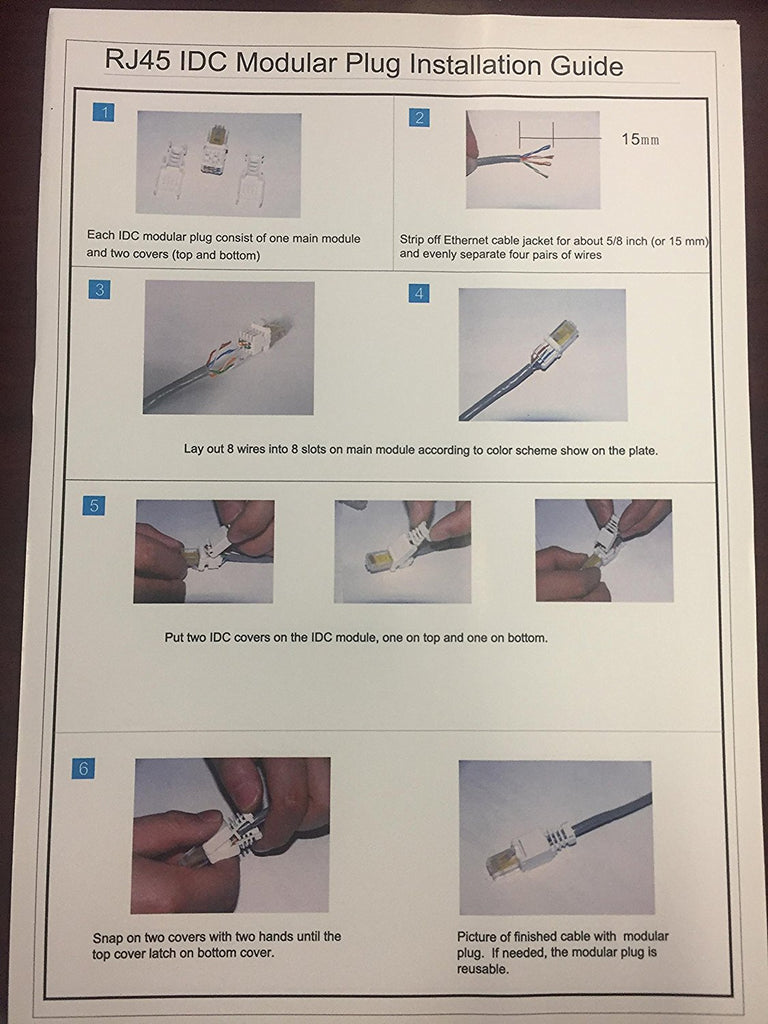 RJ45 IDC Modular Plug Installation Guide

1

Each IDC modular plug consist of one main module and two covers (top and bottom)

2

15mm

Strip off Ethernet cable jacket for about 5/8 inch (or 15 mm) and evenly separate four pairs of wires

3

4

Lay out 8 wires into 8 slots on main module according to color scheme show on the plate.

5

Put two IDC covers on the IDC module, one on top and one on bottom.

6

Snap on two covers with two hands until the top cover latch on bottom cover.

Picture of finished cable with modular plug. If needed, the modular plug is reusable.